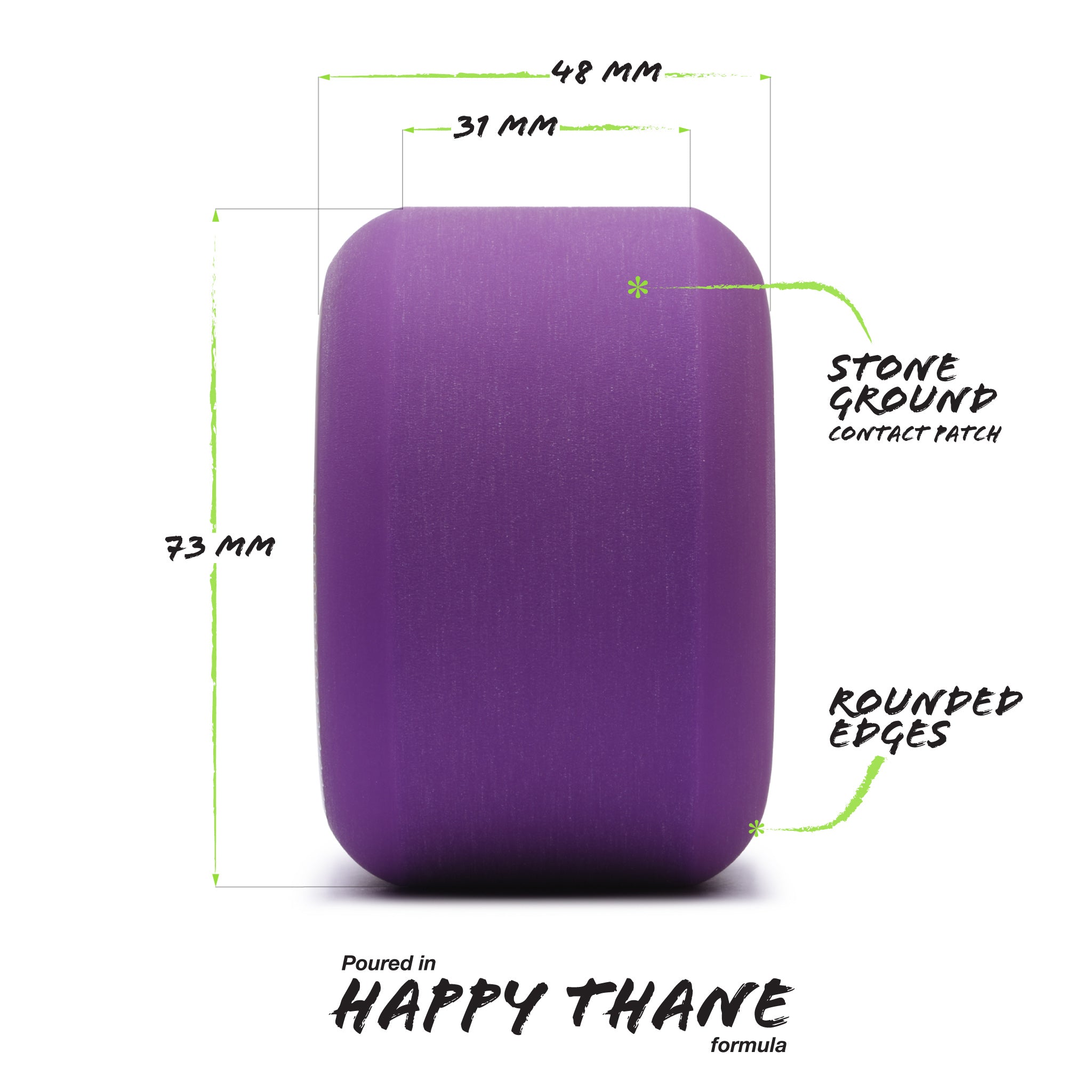 48 MM

31 MM

73 MM

STONE GROUND CONTACT PATCH

ROUNDED EDGES

Poured in
HAPPY THANE
formula