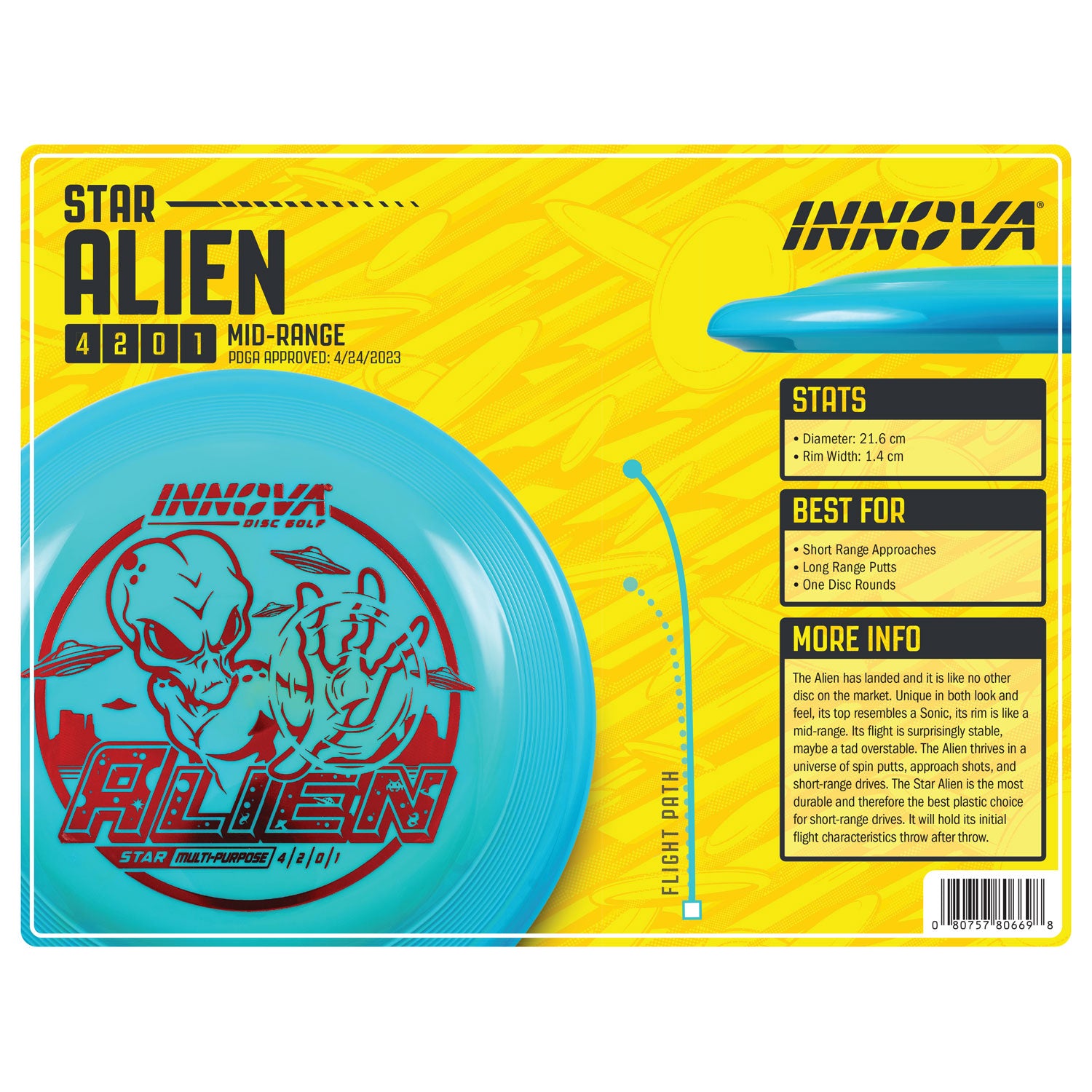 STAR
ALIEN
4 2 0 1 MID-RANGE
PDGA APPROVED: 4/24/2023

INNOVA®

INNOVA®
DISC GOLF
ALIEN
STAR MULTI-PURPOSE 4 | 2 | 0 | 1

FLIGHT PATH

STATS
• Diameter: 21.6 cm
• Rim Width: 1.4 cm

BEST FOR
• Short Range Approaches
• Long Range Putts
• One Disc Rounds

MORE INFO
The Alien has landed and it is like no other disc on the market. Unique in both look and feel, its top resembles a Sonic, its rim is like a mid-range. Its flight is surprisingly stable, maybe a tad overstable. The Alien thrives in a universe of spin putts, approach shots, and short-range drives. The Star Alien is the most durable and therefore the best plastic choice for short-range drives. It will hold its initial flight characteristics throw after throw.

0 80757 80669 8