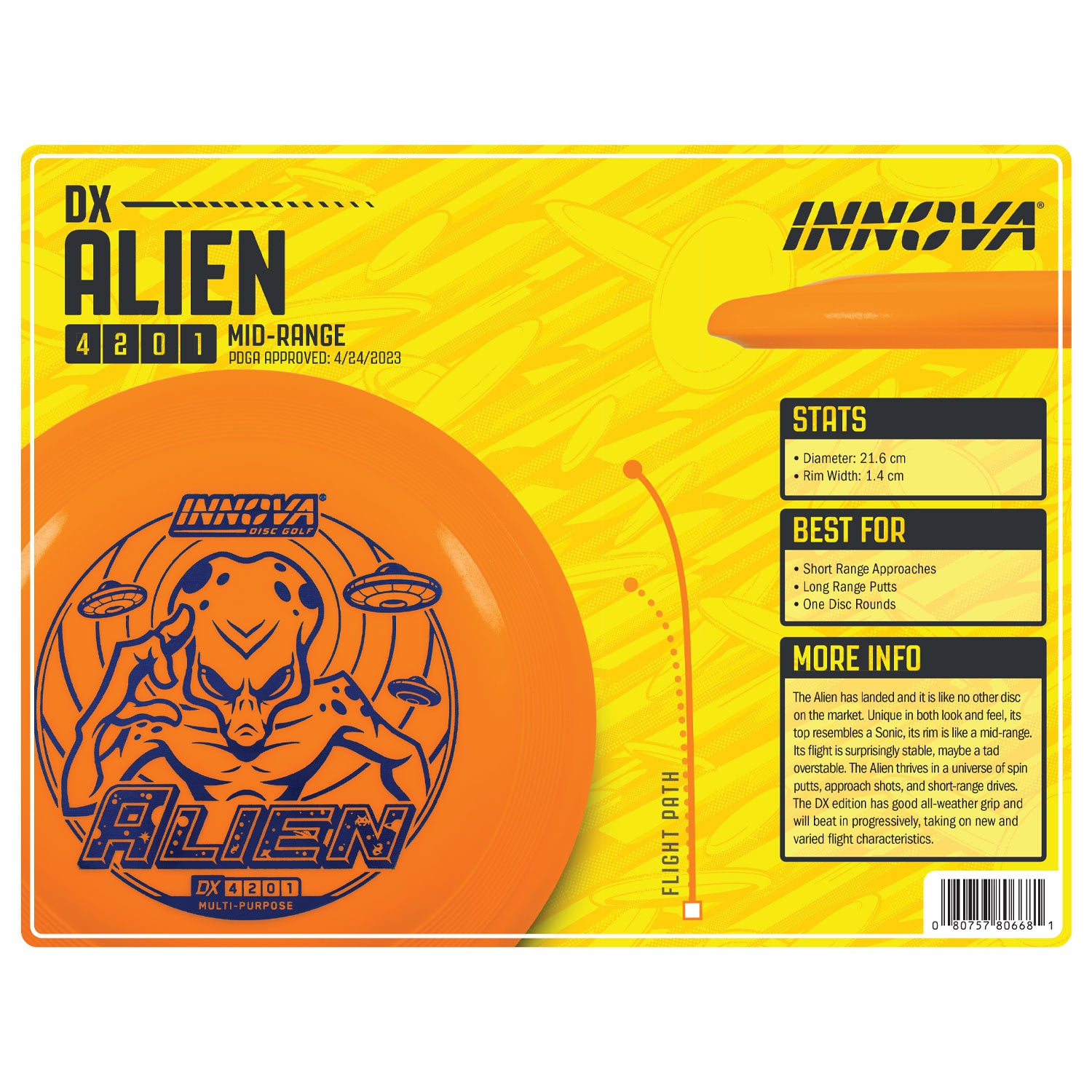 DX
ALIEN
4 2 0 1 MID-RANGE
PDGA APPROVED: 4/24/2023

INNOVA®

INNOVA®
DISC GOLF

ALIEN
DX 4 2 0 1
MULTI-PURPOSE

FLIGHT PATH

STATS
• Diameter: 21.6 cm
• Rim Width: 1.4 cm

BEST FOR
• Short Range Approaches
• Long Range Putts
• One Disc Rounds

MORE INFO
The Alien has landed and it is like no other disc on the market. Unique in both look and feel, its top resembles a Sonic, its rim is like a mid-range. Its flight is surprisingly stable, maybe a tad overstable. The Alien thrives in a universe of spin putts, approach shots, and short-range drives. The DX edition has good all-weather grip and will beat in progressively, taking on new and varied flight characteristics.

0 80757 80668 1